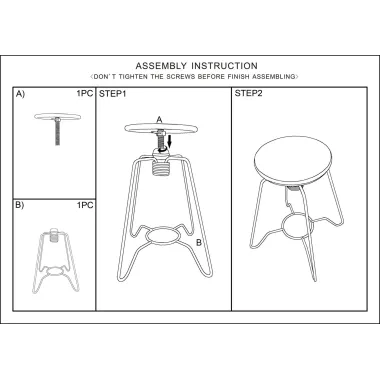 ASSEMBLY INSTRUCTION
〈DON'T TIGHTEN THE SCREWS BEFORE FINISH ASSEMBLING〉

A) 1PC

B) 1PC

STEP1

A

B

STEP2